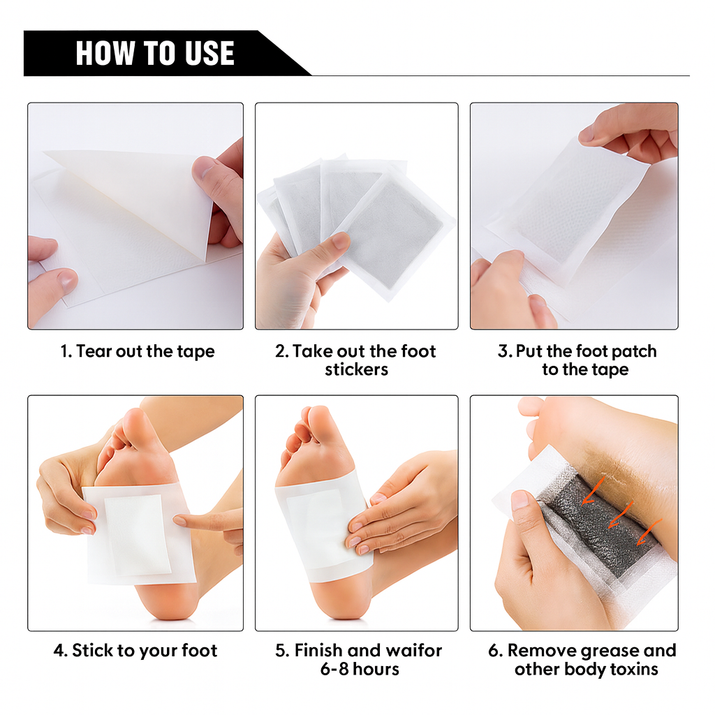 HOW TO USE

1. Tear out the tape

2. Take out the foot stickers

3. Put the foot patch to the tape

4. Stick to your foot

5. Finish and waifor 6-8 hours

6. Remove grease and other body toxins